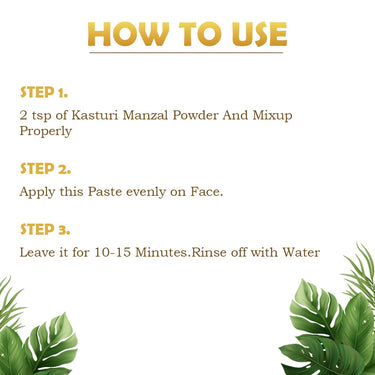 HOW TO USE

STEP 1.

2 tsp of Kasturi Manzal Powder And Mixup Properly

STEP 2.

Apply this Paste evenly on Face.

STEP 3.

Leave it for 10-15 Minutes.Rinse off with Water